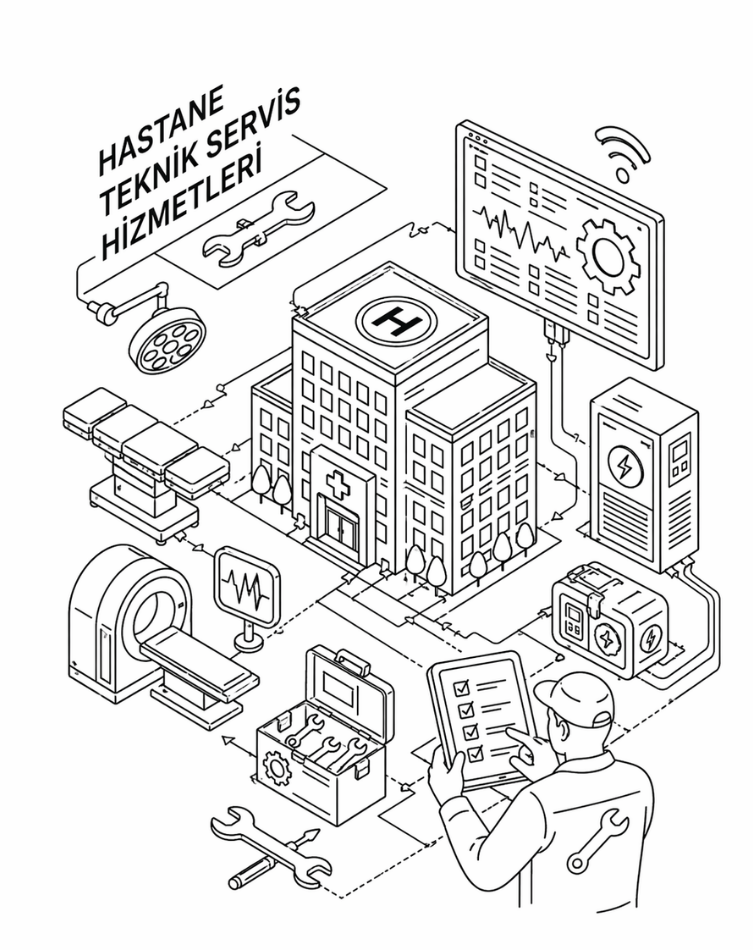 HASTANE
TEKNİK SERVİS
HİZMETLERİ

H