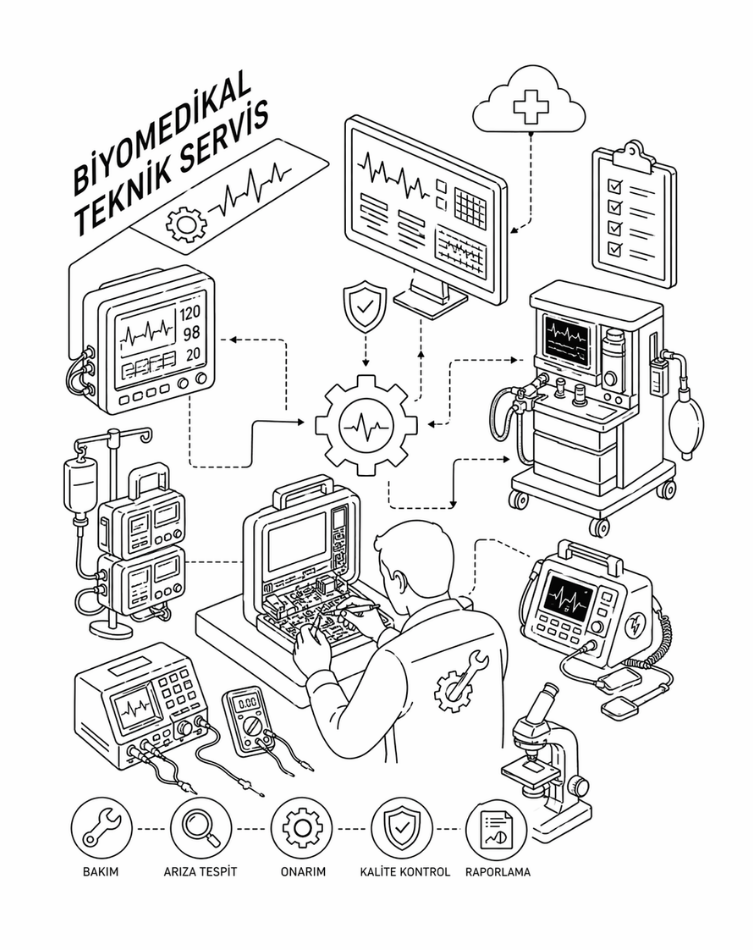 BİYOMEDİKAL TEKNİK SERVİS

120
98
20

0.00

BAKIM
ARIZA TESPİT
ONARIM
KALİTE KONTROL
RAPORLAMA